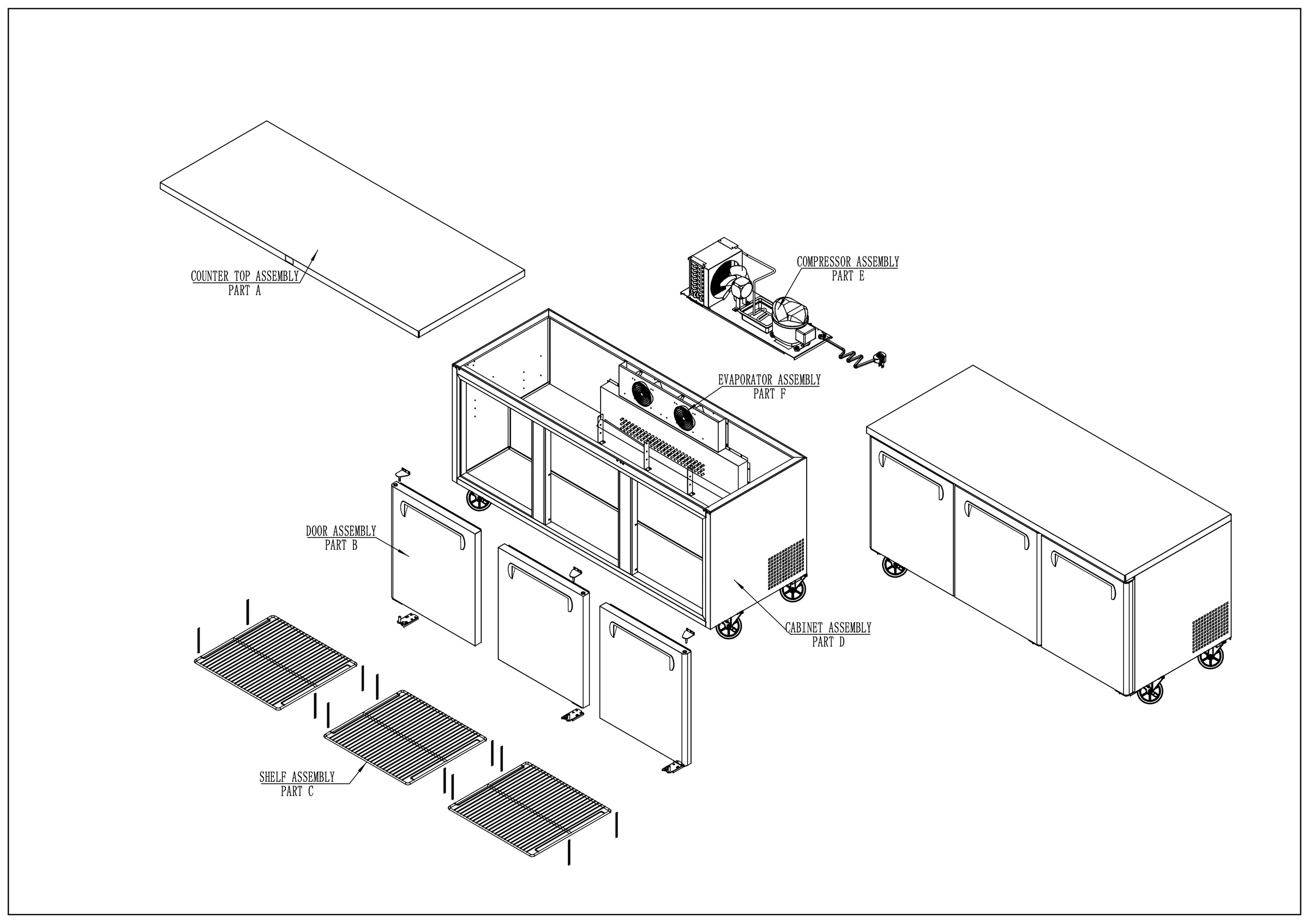 COUNTER TOP ASSEMBLY
PART A

COMPRESSOR ASSEMBLY
PART E

EVAPORATOR ASSEMBLY
PART F

DOOR ASSEMBLY
PART B

CABINET ASSEMBLY
PART D

SHELF ASSEMBLY
PART C